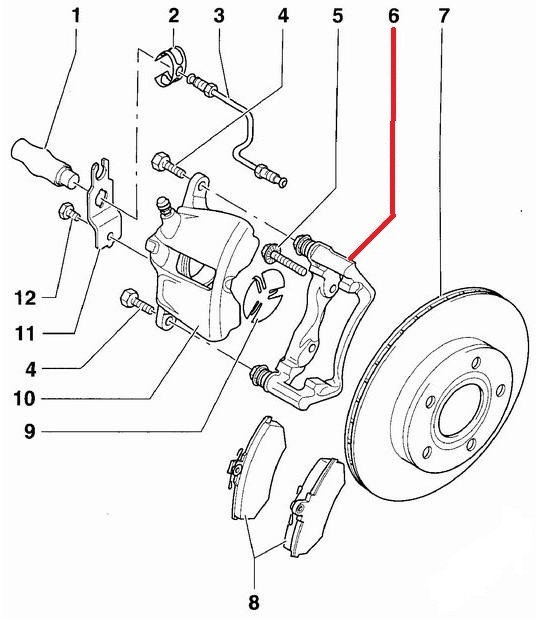 1
2
3
4
5
6
7
12
11
4
10
9
8